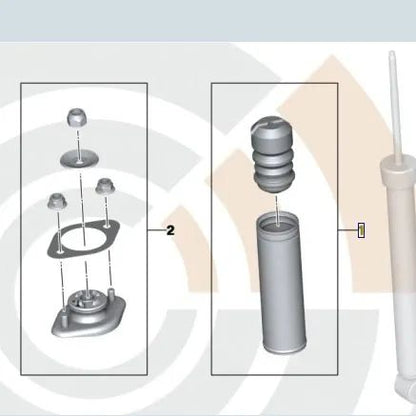 2

1