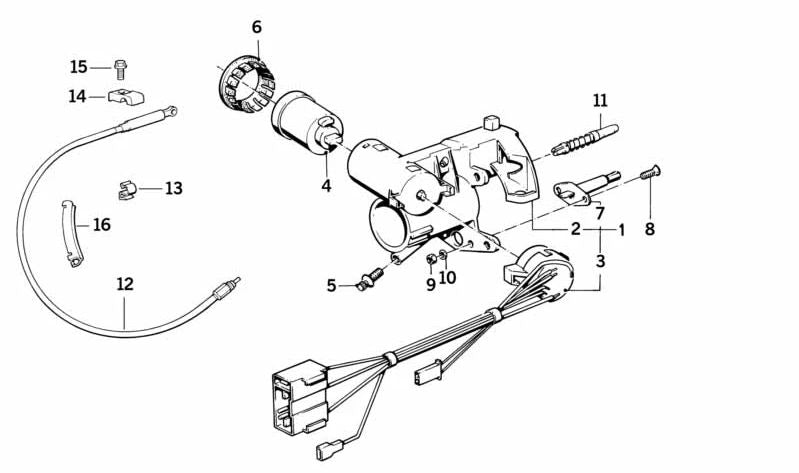 6
15
14
11
13
4
16
7
2
1
8
3
5
9
10
12