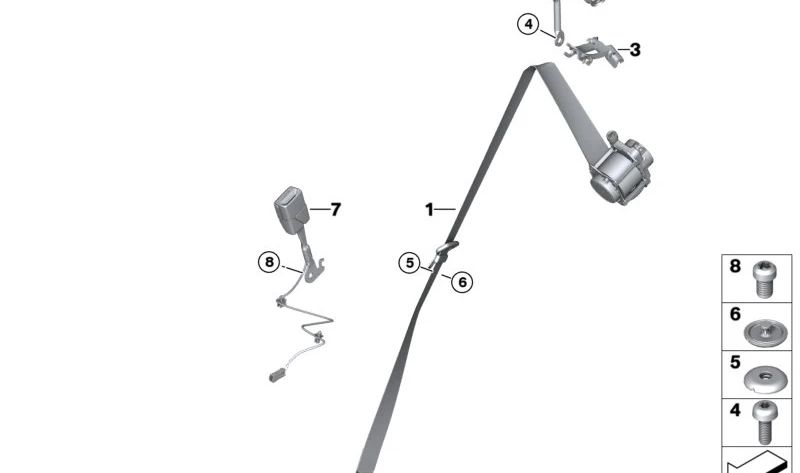 4
3
7
1
8
5
6
8
6
5
4