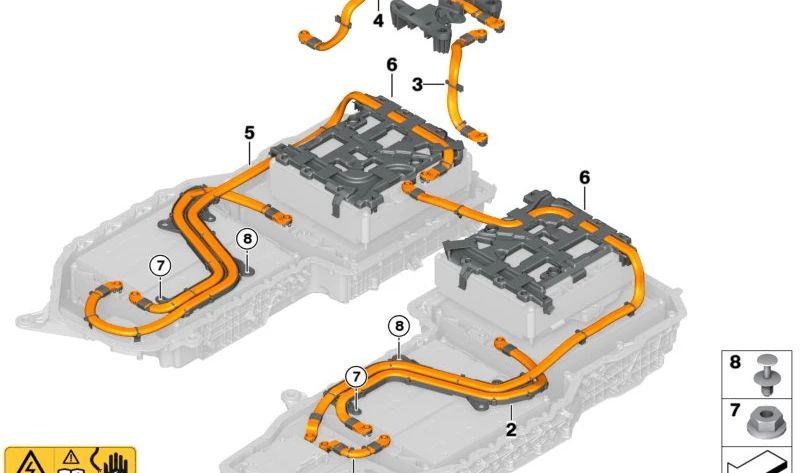 4
6
3
5
6
8
7
8
7
2
8
7