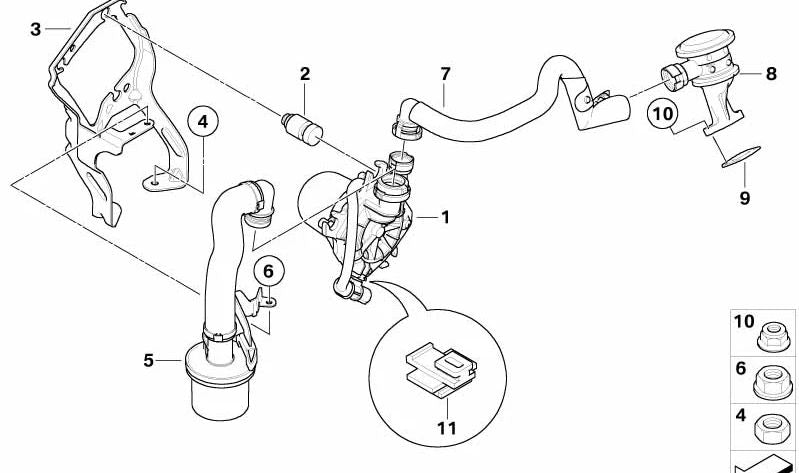 3
2
7
8
4
10
9
1
6
5
11
10
6
4